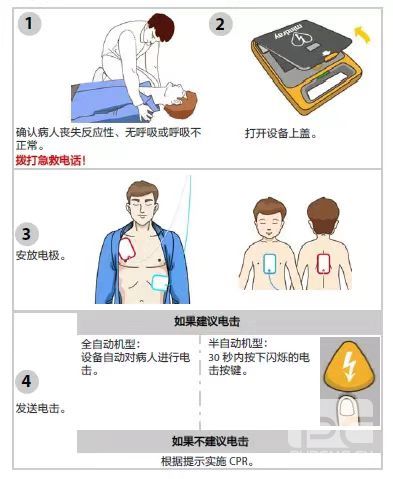 1

确认病人丧失反应性、无呼吸或呼吸不正常。
拨打急救电话！

2

mindray

打开设备上盖。

3
安放电极。

4
发送电击。

如果建议电击

全自动机型：
设备自动对病人进行电击。

半自动机型：
30 秒内按下闪烁的电击按键。

如果不建议电击

根据提示实施 CPR。